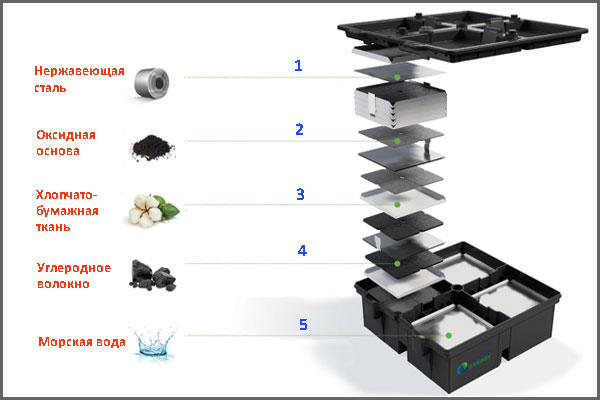 Нержавеющая сталь

1

Оксидная основа

2

Хлопчато-бумажная ткань

3

Углеродное волокно

4

Морская вода

5

ENERGY