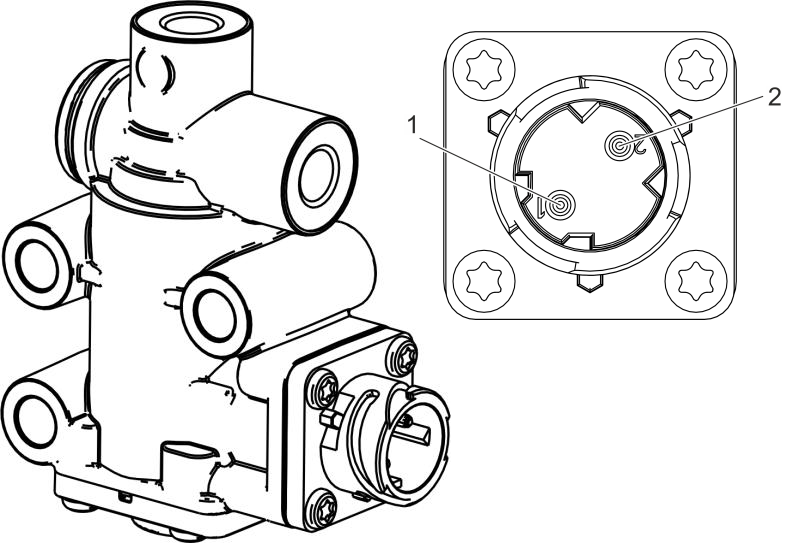 1
2